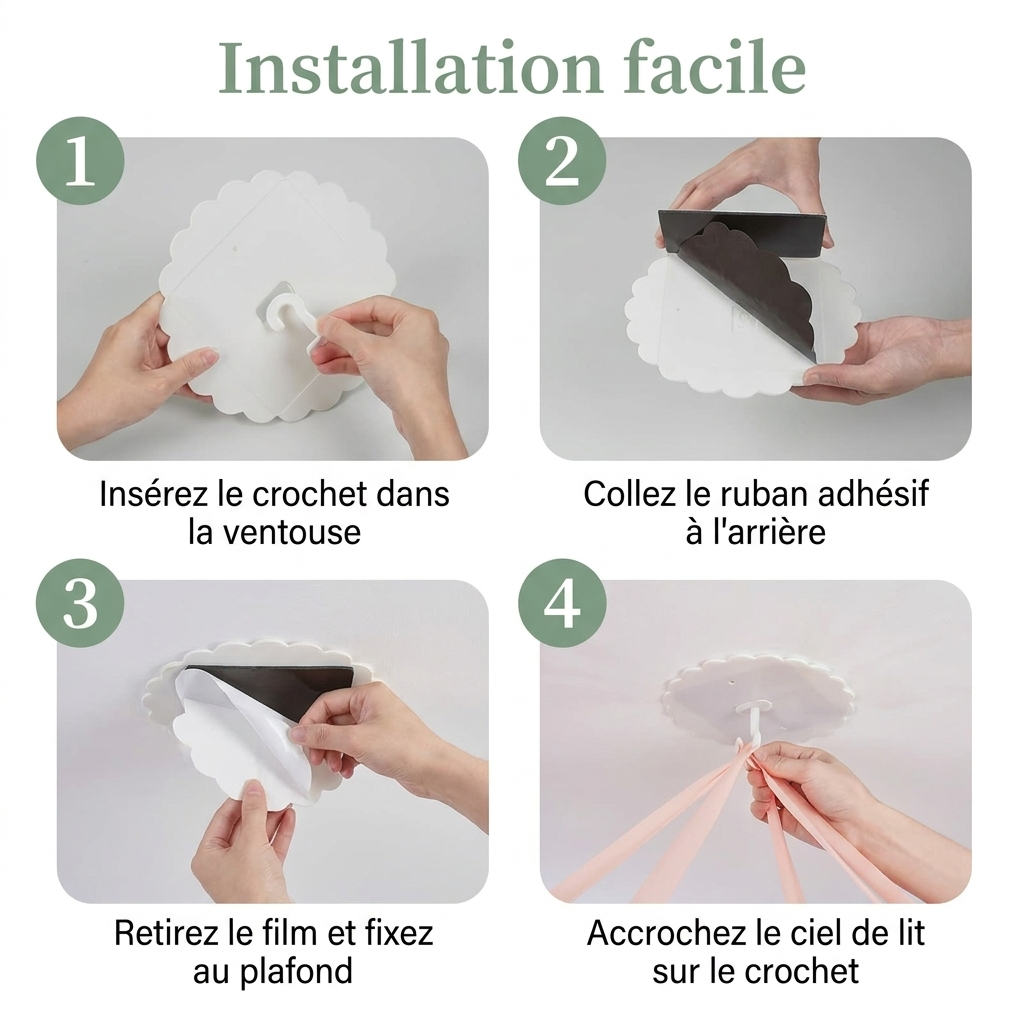 Installation facile

1

Insérez le crochet dans la ventouse

2

Collez le ruban adhésif à l'arrière

3

Retirez le film et fixez au plafond

4

Accrochez le ciel de lit sur le crochet