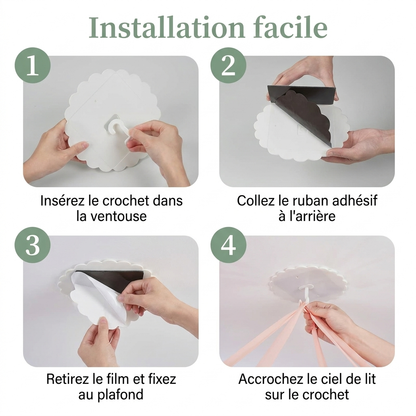 Installation facile

1

Insérez le crochet dans la ventouse

2

Collez le ruban adhésif à l'arrière

3

Retirez le film et fixez au plafond

4

Accrochez le ciel de lit sur le crochet